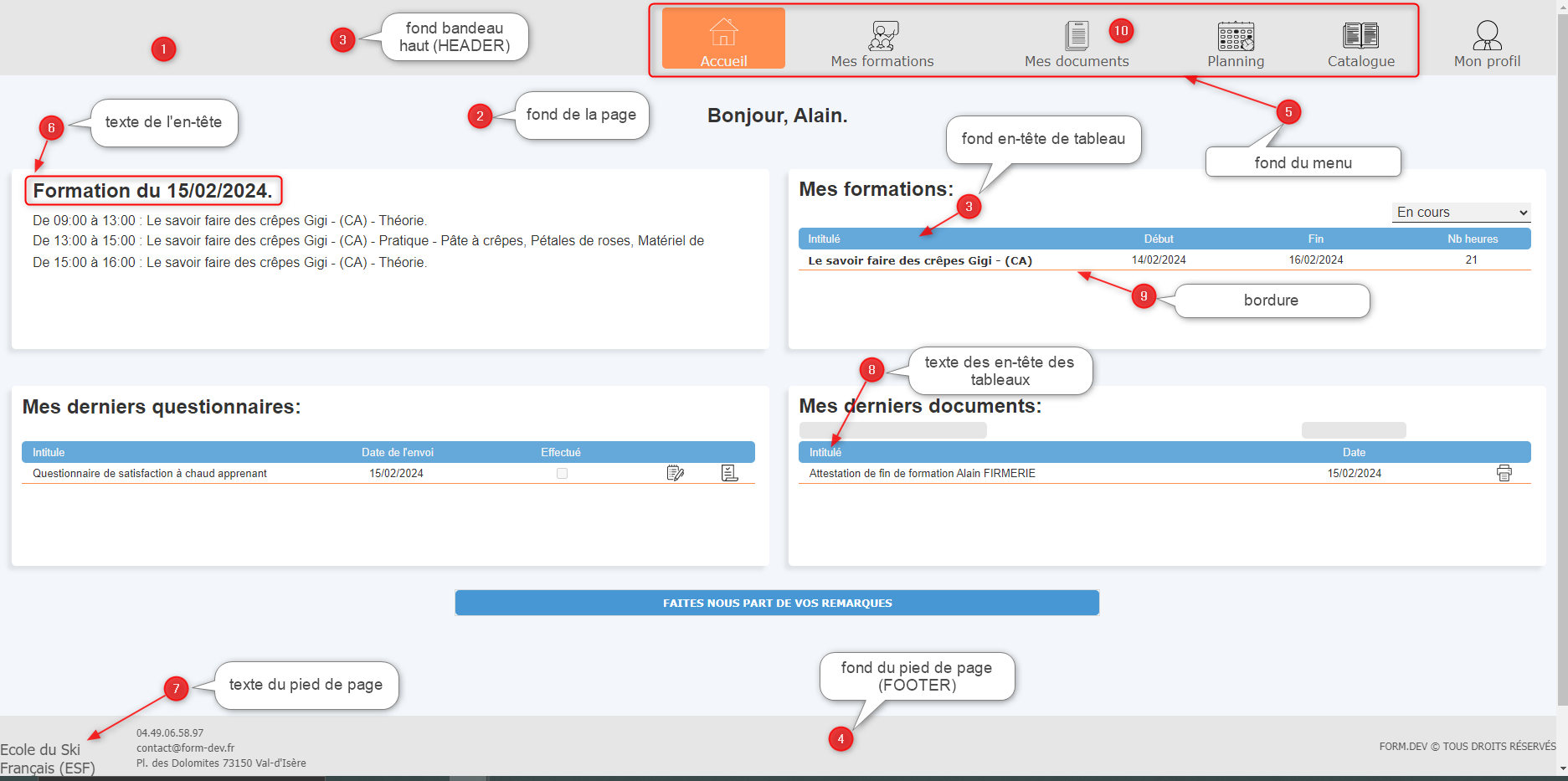 1

3 fond bandeau haut (HEADER)

Accueil Mes formations Mes documents 10 Planning Catalogue Mon profil

6 texte de l'en-tête

2 fond de la page

Bonjour, Alain.

fond en-tête de tableau

5

fond du menu

Formation du 15/02/2024.

De 09:00 à 13:00 : Le savoir faire des crêpes Gigi - (CA) - Théorie.
De 13:00 à 15:00 : Le savoir faire des crêpes Gigi - (CA) - Pratique - Pâte à crêpes, Pétales de roses, Matériel de
De 15:00 à 16:00 : Le savoir faire des crêpes Gigi - (CA) - Théorie.

Mes formations:

3

En cours

| Intitulé | Début | Fin | Nb heures |
|---|---|---|---|
| Le savoir faire des crêpes Gigi - (CA) | 14/02/2024 | 16/02/2024 | 21 |

9 bordure

8 texte des en-tête des tableaux

Mes derniers questionnaires:

| Intitule | Date de l'envoi | Effectué |
|---|---|---|
| Questionnaire de satisfaction à chaud apprenant | 15/02/2024 | |

Mes derniers documents:

| Intitulé | Date |
|---|---|
| Attestation de fin de formation Alain FIRMERIE | 15/02/2024 |

FAITES NOUS PART DE VOS REMARQUES

7 texte du pied de page

fond du pied de page (FOOTER)

4

Ecole du Ski Français (ESF)

04.49.06.58.97
contact@form-dev.fr
Pl. des Dolomites 73150 Val-d'Isère

FORM.DEV © TOUS DROITS RÉSERVÉS